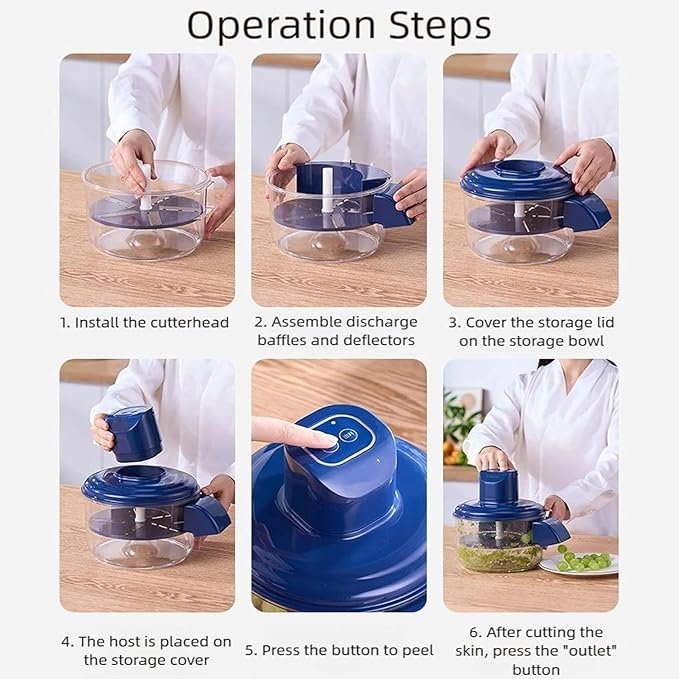 Operation Steps

1. Install the cutterhead

2. Assemble discharge baffles and deflectors

3. Cover the storage lid on the storage bowl

4. The host is placed on the storage cover

5. Press the button to peel

6. After cutting the skin, press the "outlet" button